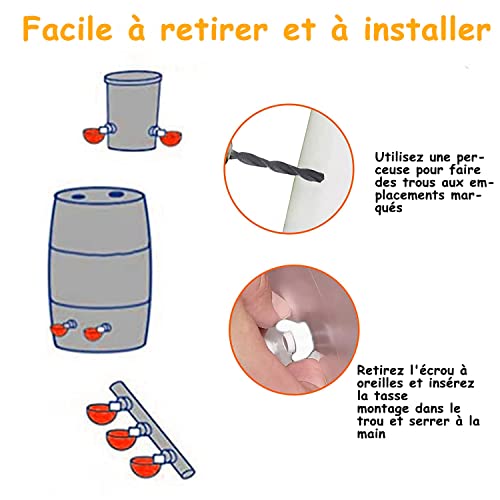 Facile à retirer et à installer

Utilisez une perceuse pour faire des trous aux emplacements marqués

Retirez l'écrou à oreilles et insérez la tasse montage dans le trou et serrer à la main