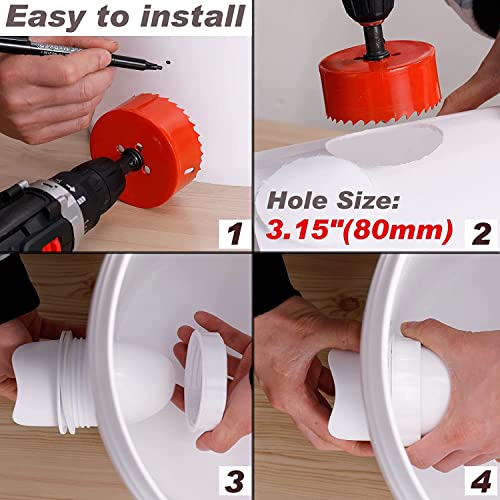 Easy to install

1

Hole Size:
3.15"(80mm)

2

3

4