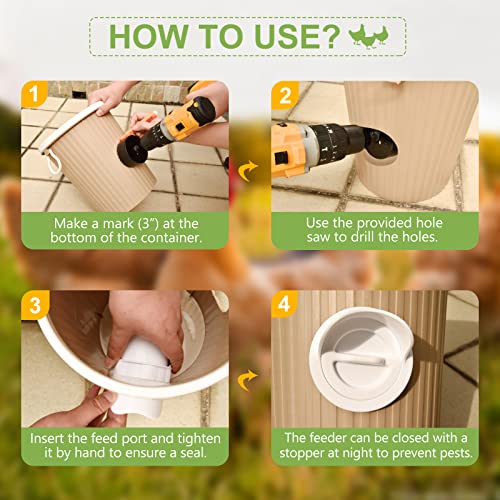 HOW TO USE?

1

Make a mark (3") at the bottom of the container.

2

Use the provided hole saw to drill the holes.

3

Insert the feed port and tighten it by hand to ensure a seal.

4

The feeder can be closed with a stopper at night to prevent pests.