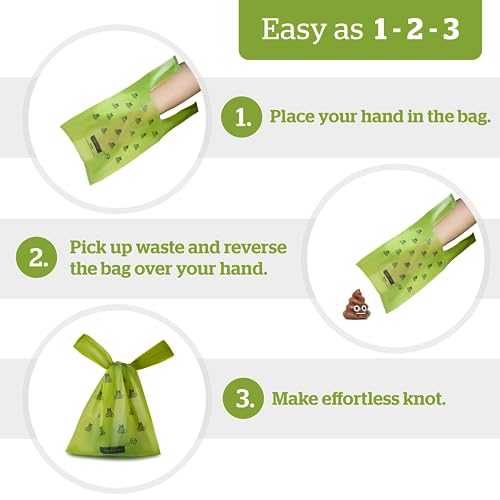 Easy as 1 - 2 - 3

1. Place your hand in the bag.

2. Pick up waste and reverse the bag over your hand.

3. Make effortless knot.