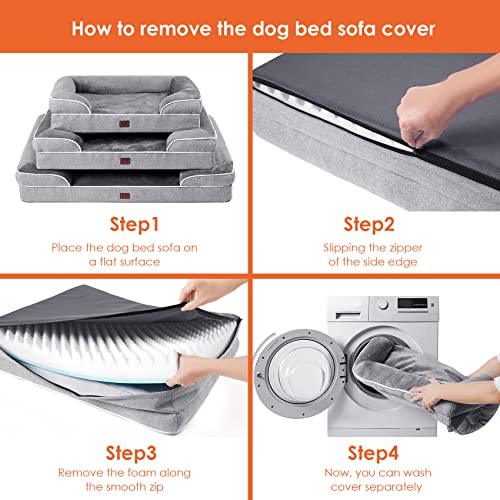 How to remove the dog bed sofa cover

Step1

Place the dog bed sofa on a flat surface

Step2

Slipping the zipper of the side edge

Step3

Remove the foam along the smooth zip

Step4

Now, you can wash cover separately